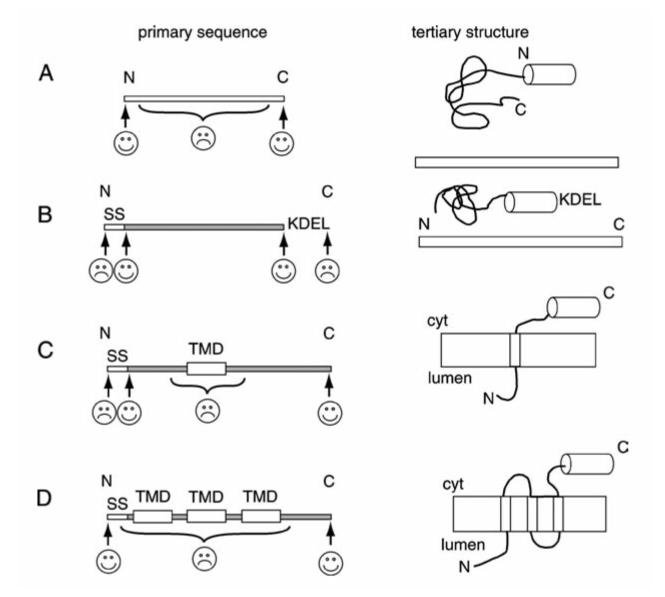 primary sequence

tertiary structure

A

N

C

N

C

B

N

C

SS

KDEL

KDEL

N

C

C

N

C

SS

TMD

C

cyt

lumen

N

D

N

C

SS

TMD

TMD

TMD

C

cyt

lumen

N